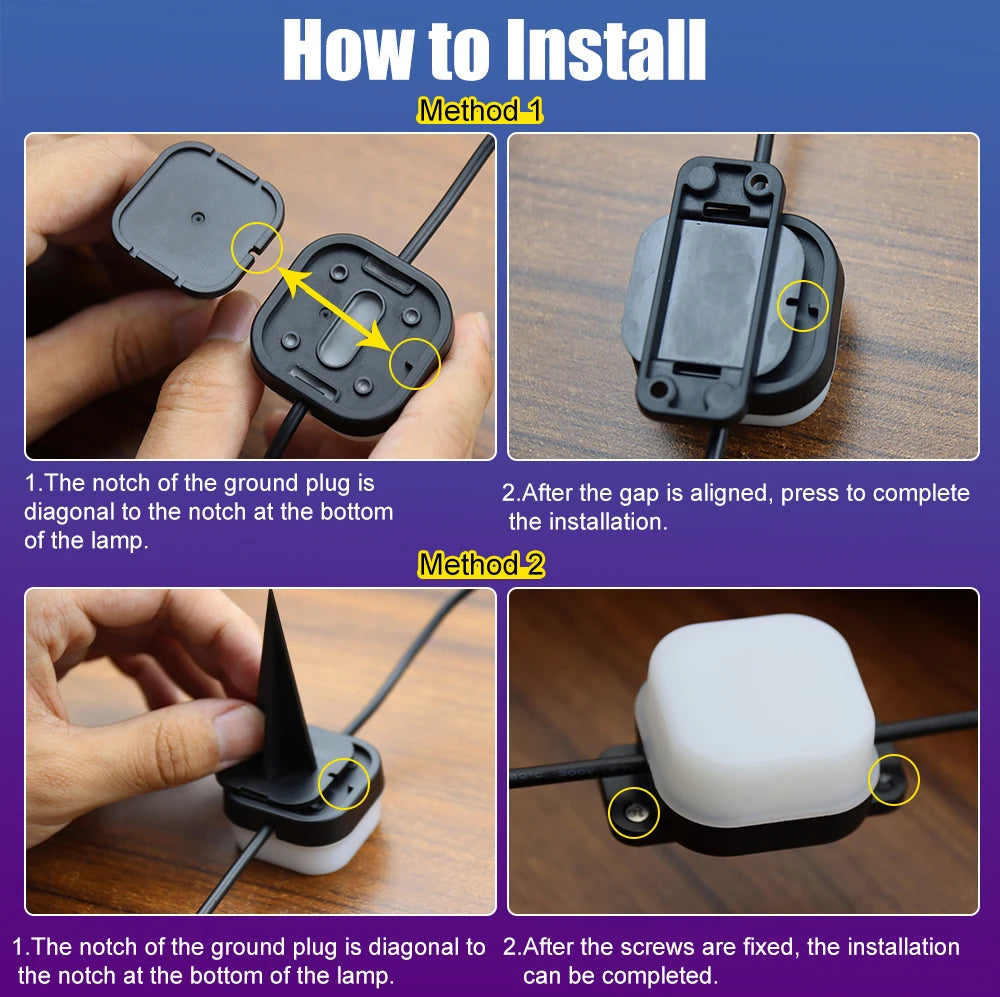 How to Install

Method 1

1.The notch of the ground plug is diagonal to the notch at the bottom of the lamp.

2.After the gap is aligned, press to complete the installation.

Method 2

1.The notch of the ground plug is diagonal to the notch at the bottom of the lamp.

2.After the screws are fixed, the installation can be completed.